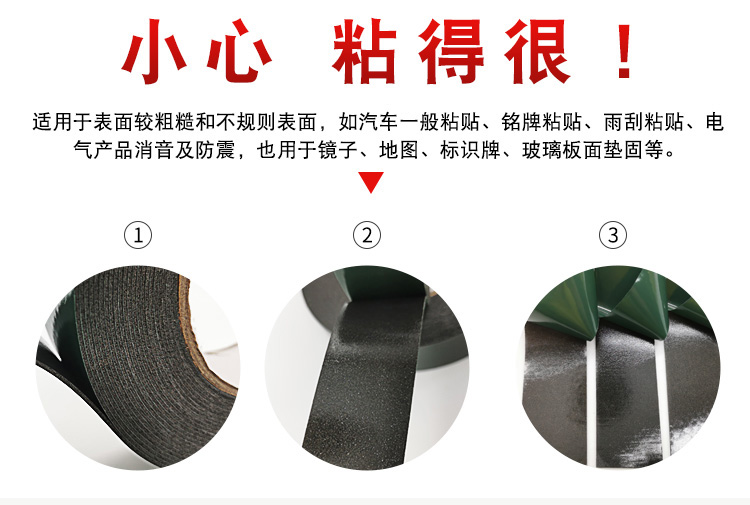 小心 粘得很！

适用于表面较粗糙和不规则表面，如汽车一般粘贴、铭牌粘贴、雨刮粘贴、电气产品消音及防震，也用于镜子、地图、标识牌、玻璃板面垫固等。

①

②

③