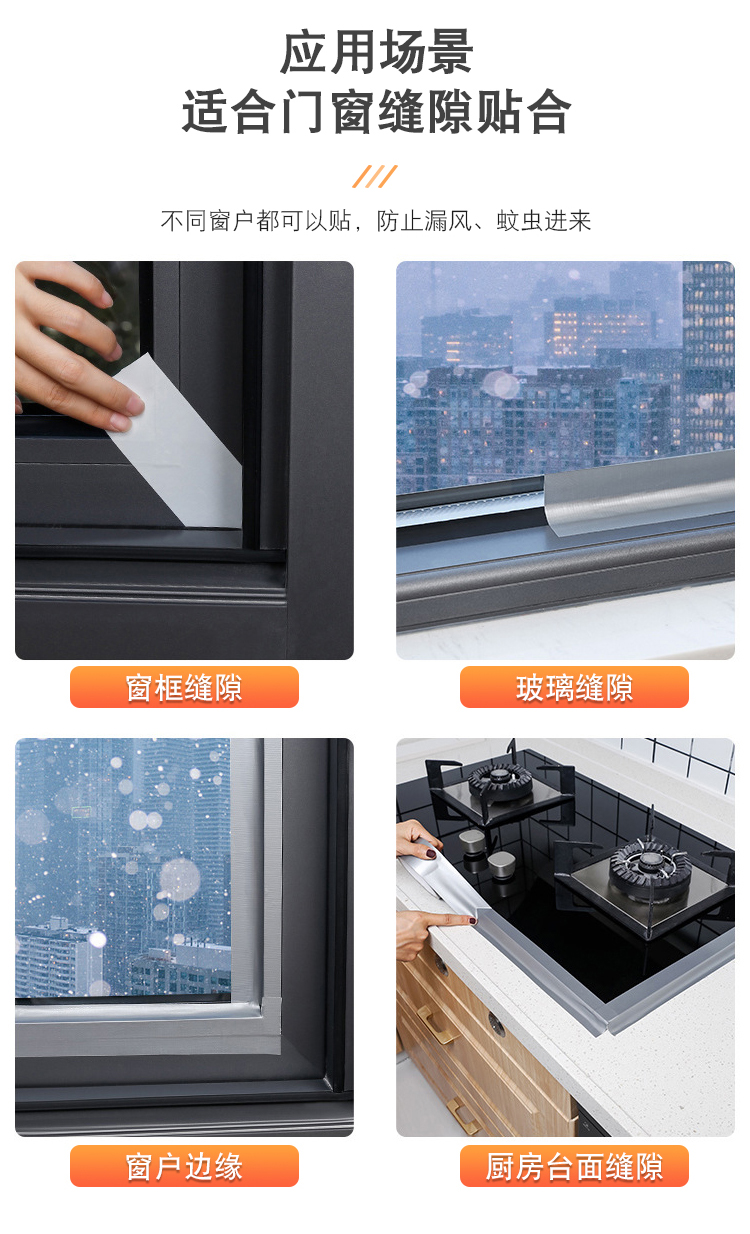 应用场景
适合门窗缝隙贴合

不同窗户都可以贴，防止漏风、蚊虫进来

窗框缝隙

玻璃缝隙

窗户边缘

厨房台面缝隙